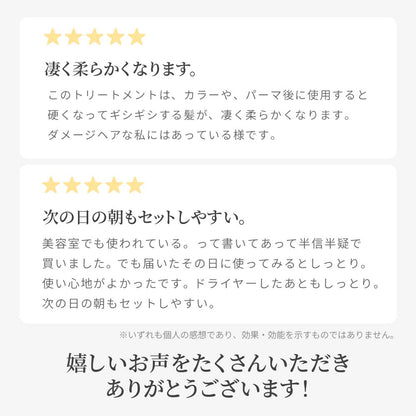 ★★★★★

凄く柔らかくなります。

このトリートメントは、カラーや、パーマ後に使用すると硬くなってギシギシする髪が、凄く柔らかくなります。ダメージヘアな私にはあっている様です。

★★★★★

次の日の朝もセットしやすい。

美容室でも使われている。って書いてあって半信半疑で買いました。でも届いたその日に使ってみるとしっとり。使い心地がよかったです。ドライヤーしたあともしっとり。次の日の朝もセットしやすい。

※いずれも個人の感想であり、効果・効能を示すものではありません。

嬉しいお声をたくさんいただき
ありがとうございます!