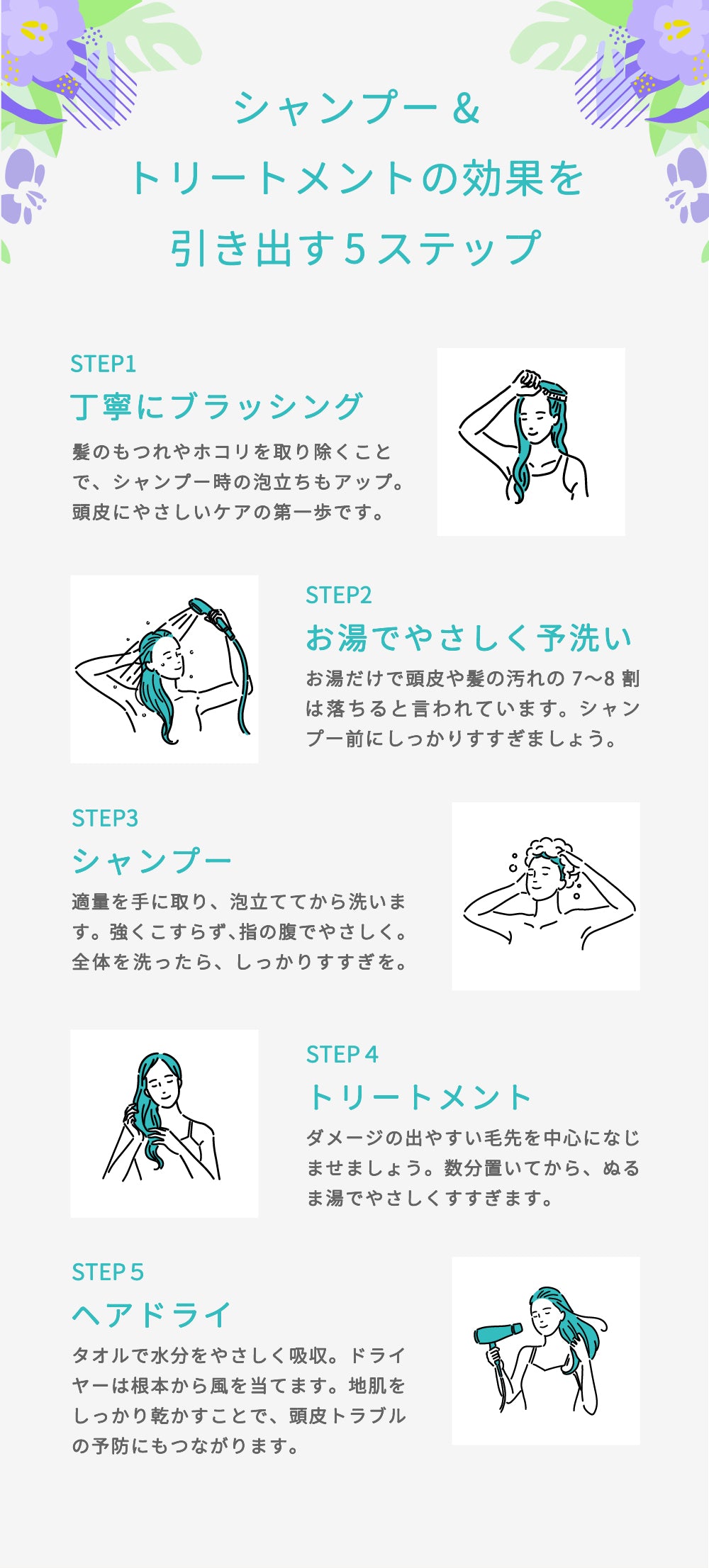 シャンプー＆
トリートメントの効果を
引き出す5ステップ

STEP1
丁寧にブラッシング
髪のもつれやホコリを取り除くことで、シャンプー時の泡立ちもアップ。頭皮にやさしいケアの第一歩です。

STEP2
お湯でやさしく予洗い
お湯だけで頭皮や髪の汚れの 7〜8 割は落ちると言われています。シャンプー前にしっかりすすぎましょう。

STEP3
シャンプー
適量を手に取り、泡立ててから洗います。強くこすらず、指の腹でやさしく。全体を洗ったら、しっかりすすぎを。

STEP 4
トリートメント
ダメージの出やすい毛先を中心になじませましょう。数分置いてから、ぬるま湯でやさしくすすぎます。

STEP 5
ヘアドライ
タオルで水分をやさしく吸収。ドライヤーは根本から風を当てます。地肌をしっかり乾かすことで、頭皮トラブルの予防にもつながります。